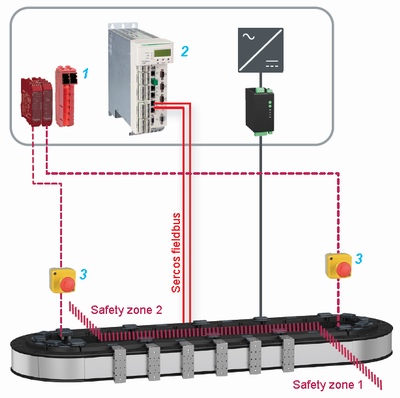 1

2

Sercos fieldbus

3

3

Safety zone 2

Safety zone 1